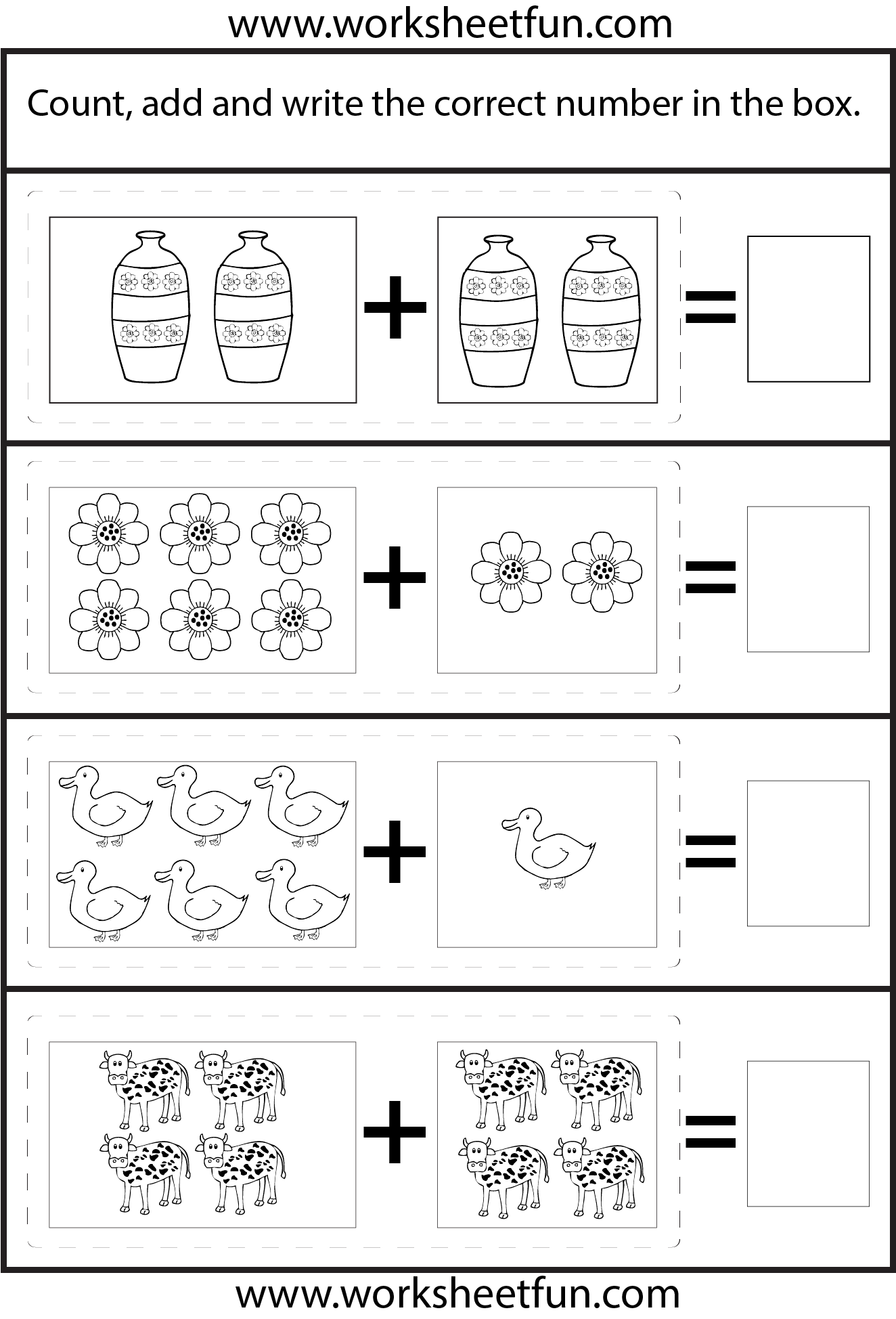 www.worksheetfun.com

Count, add and write the correct number in the box.

+ =

+ =

+ =

+ =

www.worksheetfun.com